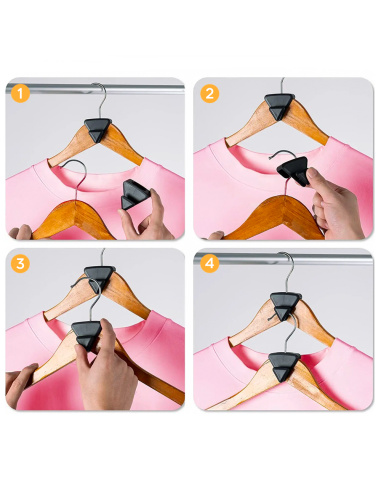 1

2

3

4