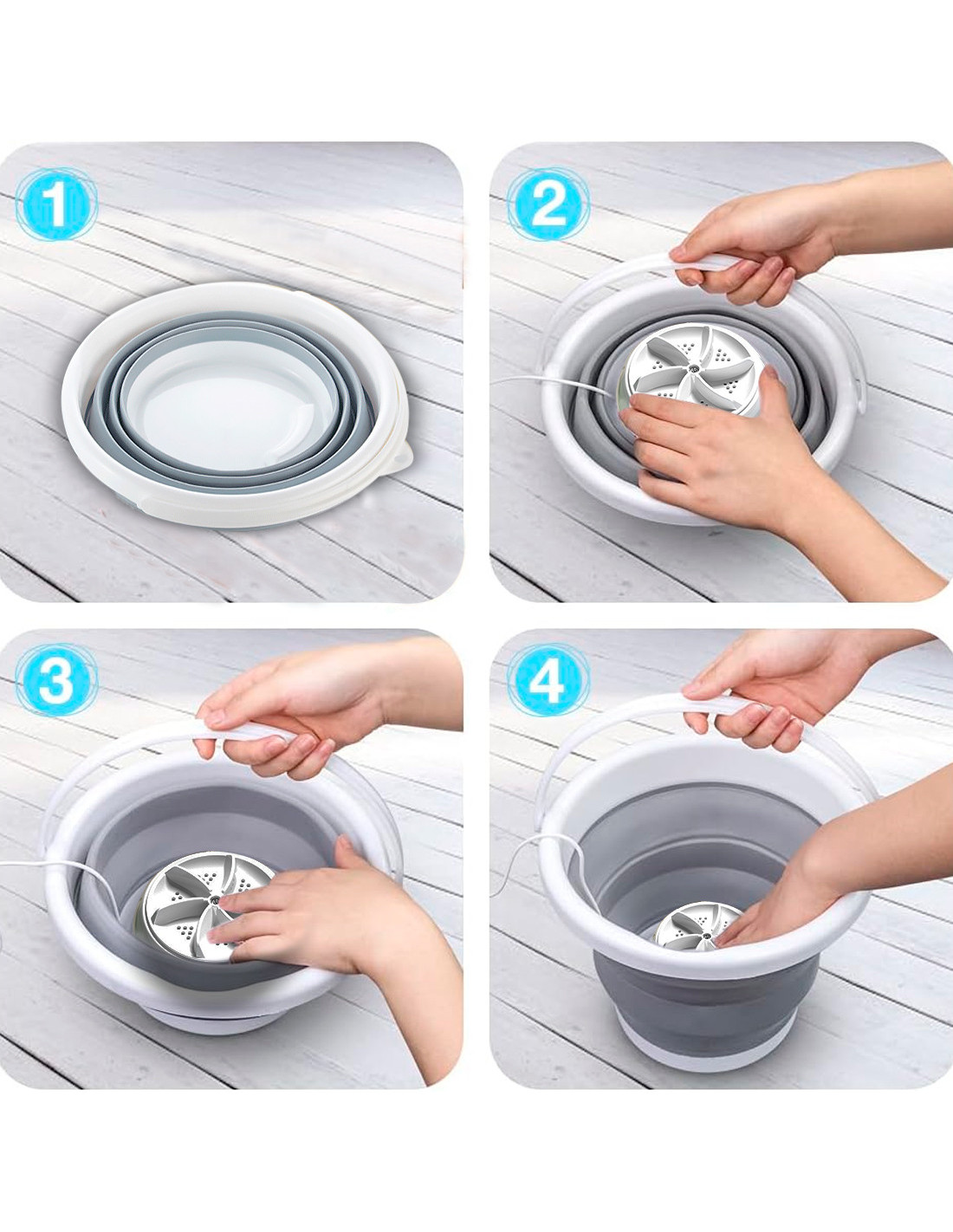 1

2

3

4