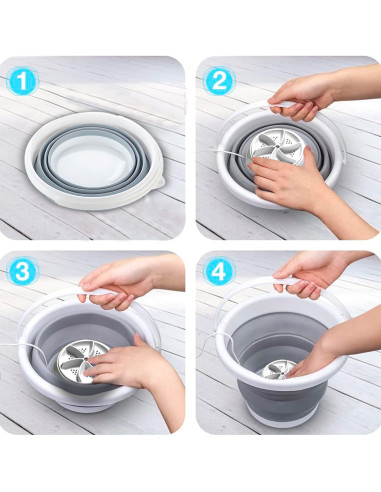 1

2

3

4