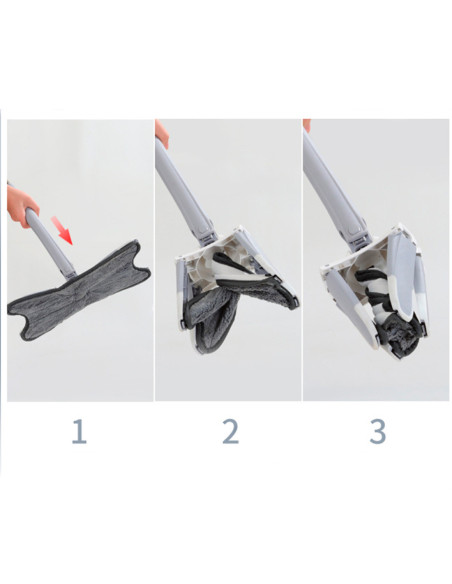 1

2

3