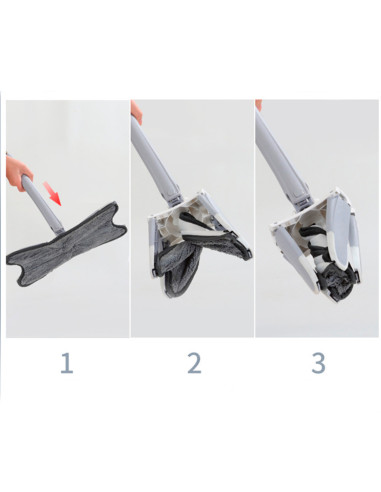 1

2

3