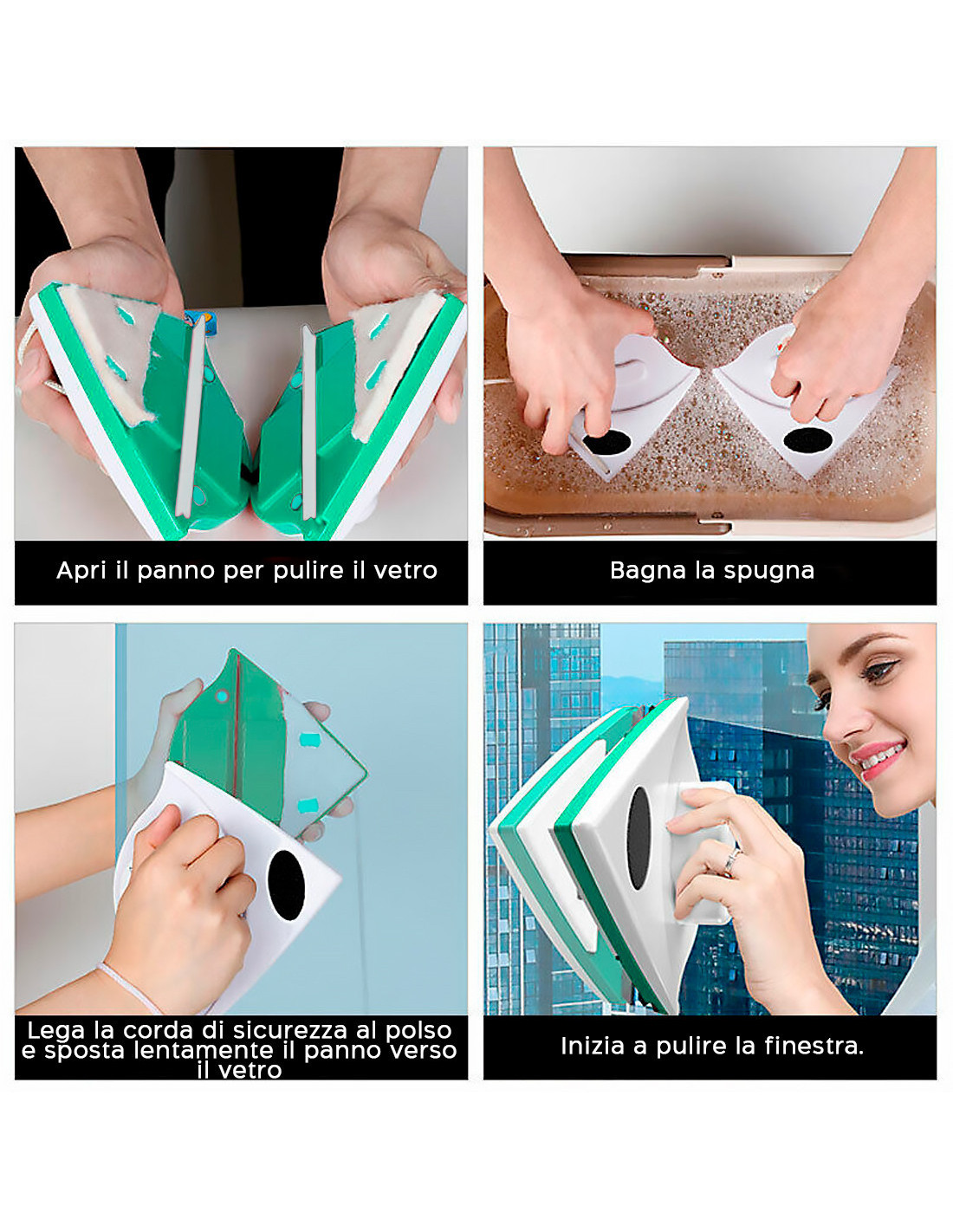 Apri il panno per pulire il vetro

Bagna la spugna

Lega la corda di sicurezza al polso e sposta lentamente il panno verso il vetro

Inizia a pulire la finestra.