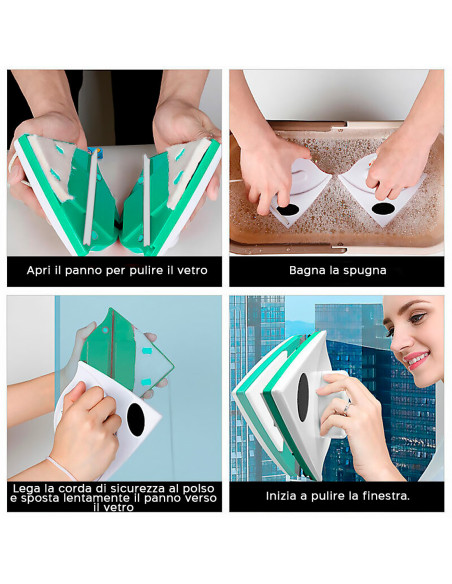 Apri il panno per pulire il vetro

Bagna la spugna

Lega la corda di sicurezza al polso e sposta lentamente il panno verso il vetro

Inizia a pulire la finestra.