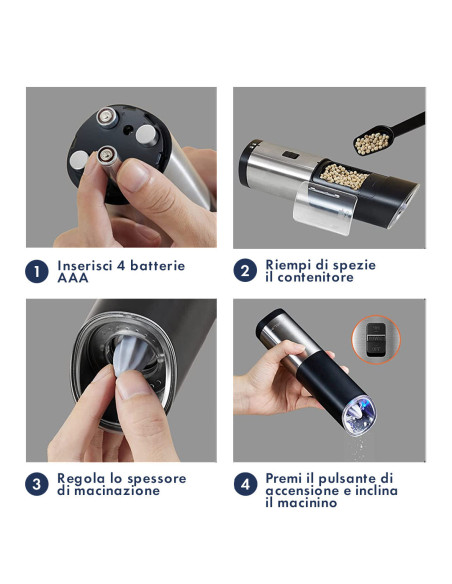 1 Inserisci 4 batterie AAA

2 Riempi di spezie il contenitore

3 Regola lo spessore di macinazione

4 Premi il pulsante di accensione e inclina il macinino