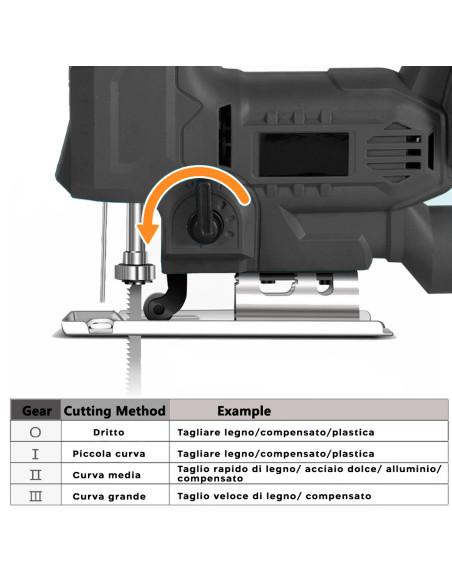 | Gear | Cutting Method | Example |
|---|---|---|
| O | Dritto | Tagliare legno/compensato/plastica |
| I | Piccola curva | Tagliare legno/compensato/plastica |
| II | Curva media | Taglio rapido di legno/ acciaio dolce/ alluminio/ compensato |
| III | Curva grande | Taglio veloce di legno/ compensato |