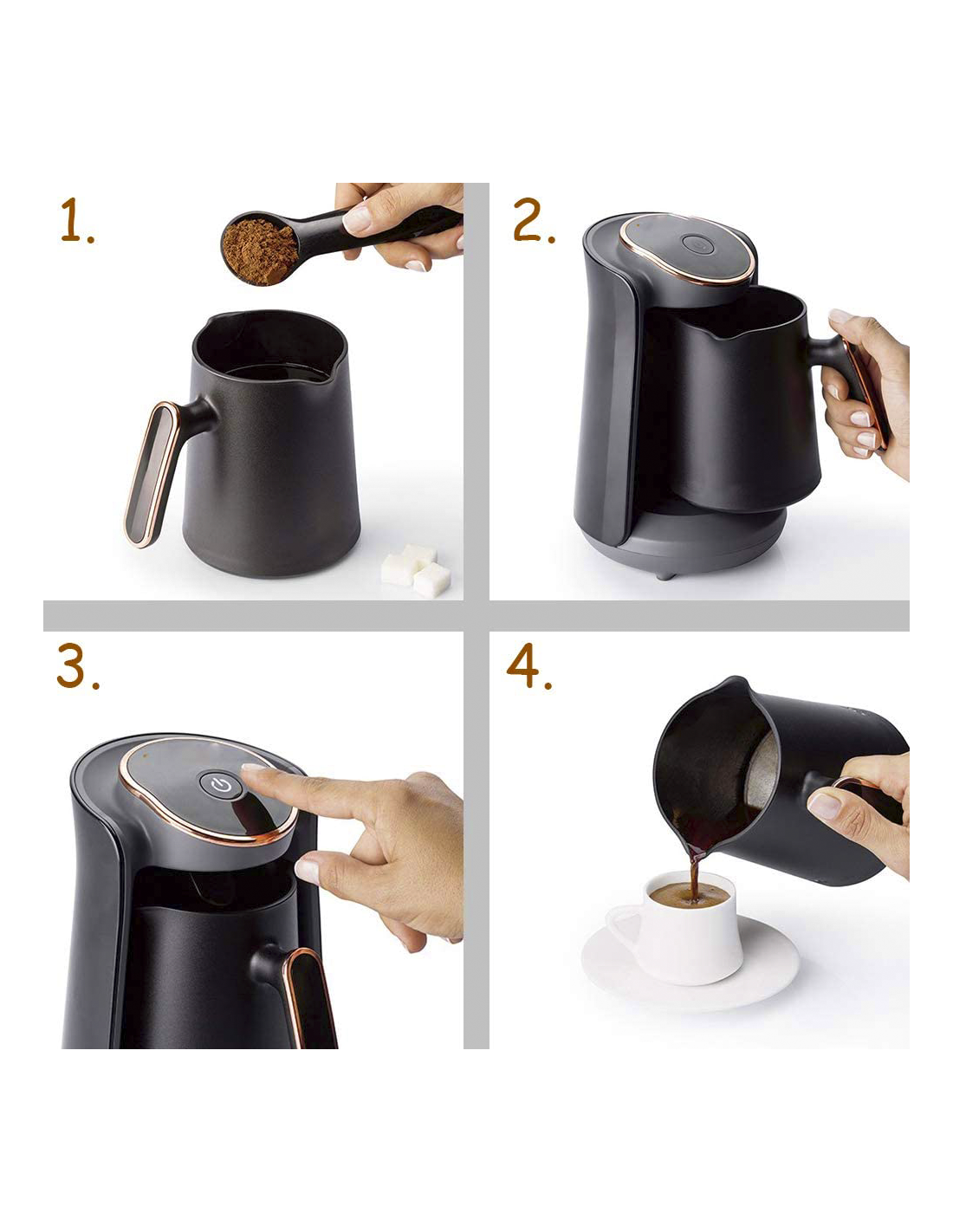 1.

2.

3.

4.