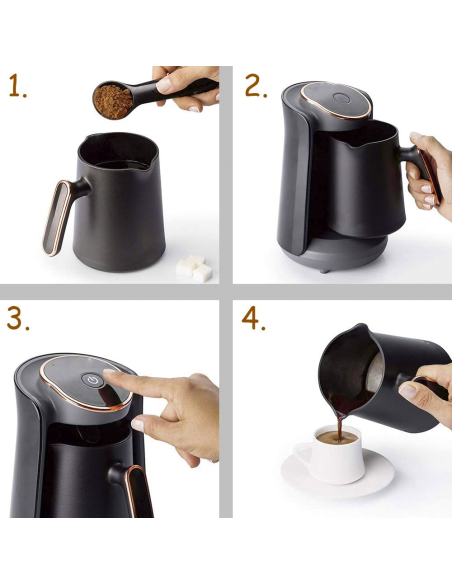 1.

2.

3.

4.