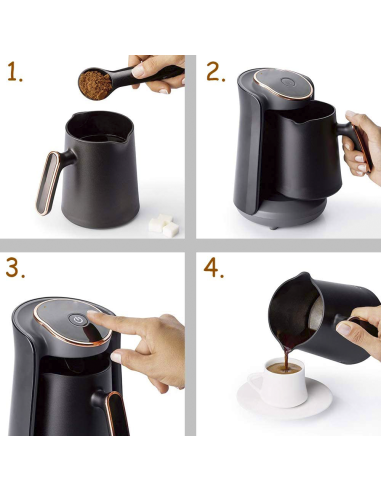 1.

2.

3.

4.