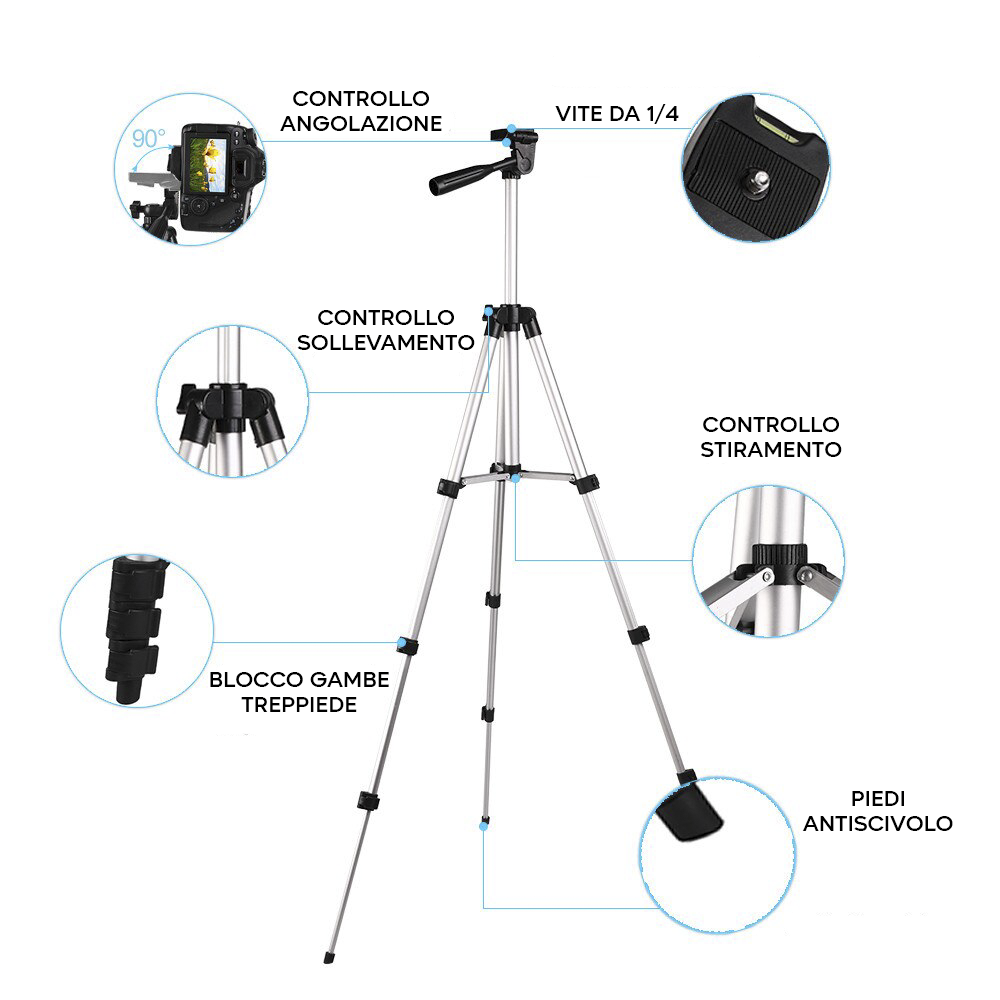 90°

CONTROLLO ANGOLAZIONE

VITE DA 1/4

CONTROLLO SOLLEVAMENTO

CONTROLLO STIRAMENTO

BLOCCO GAMBE TREPPIEDE

PIEDI ANTISCIVOLO