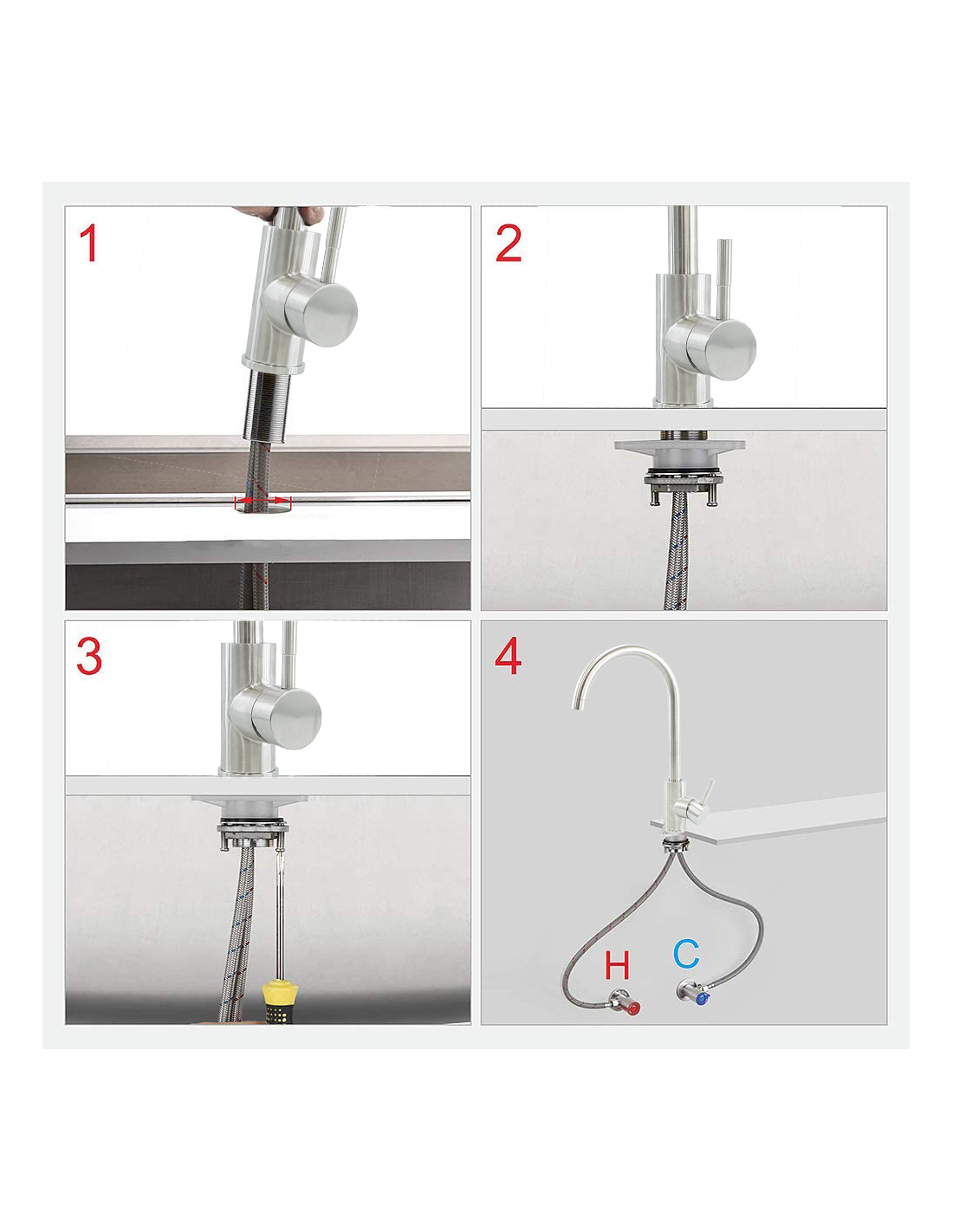 1

2

3

4

H

C