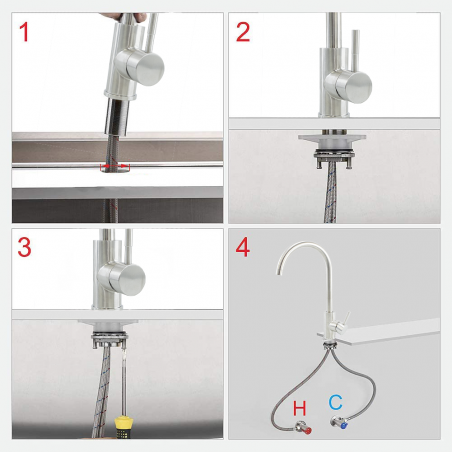 1

2

3

4

H

C