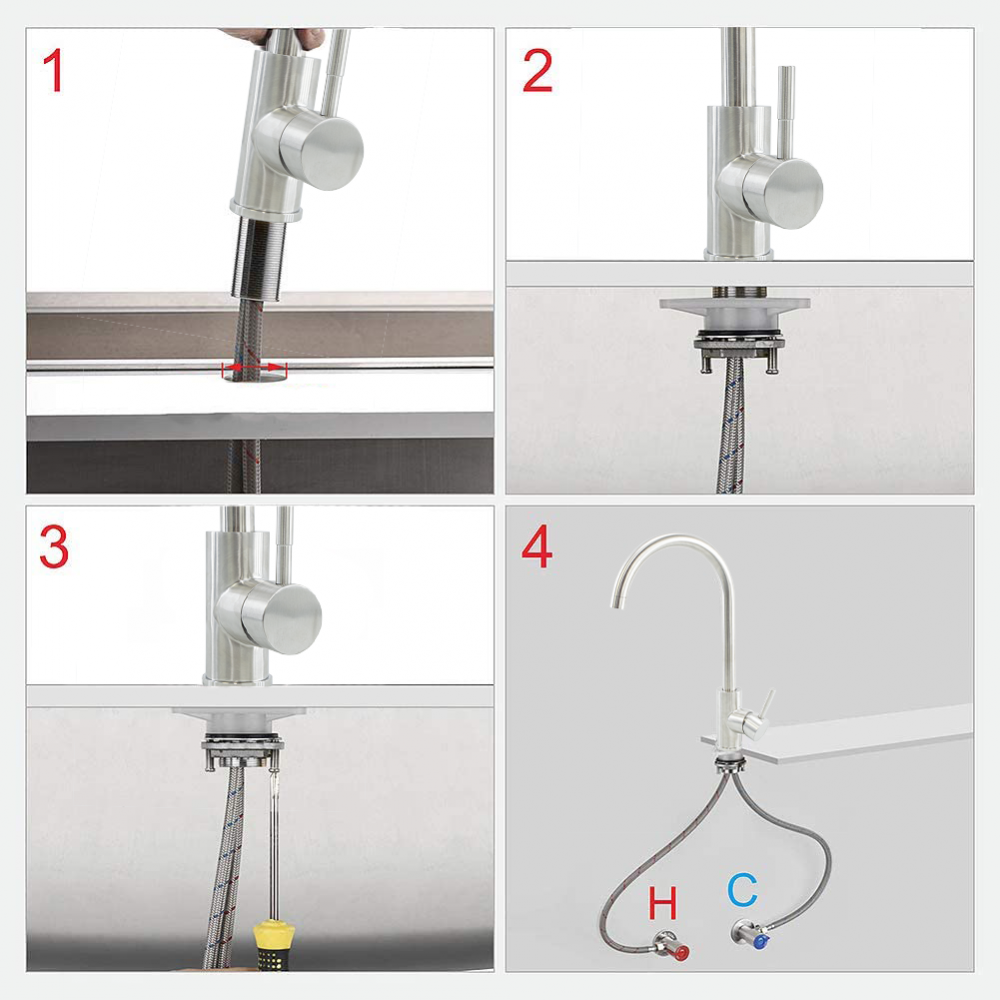 1

2

3

4

H

C