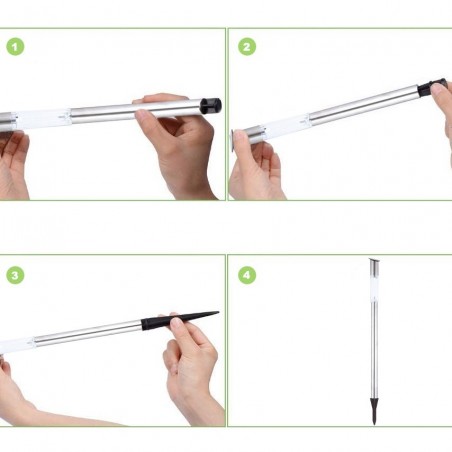 1

2

3

4