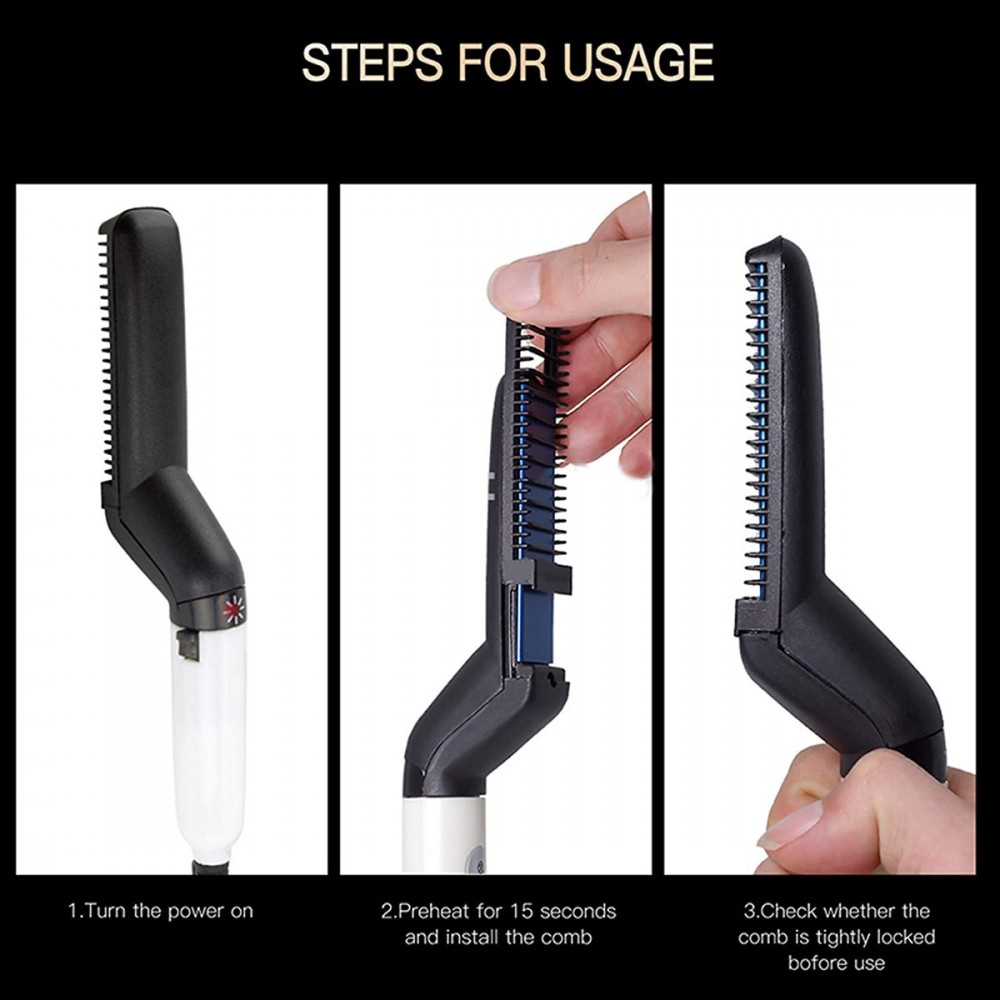 STEPS FOR USAGE

1.Turn the power on

2.Preheat for 15 seconds and install the comb

3.Check whether the comb is tightly locked bofore use