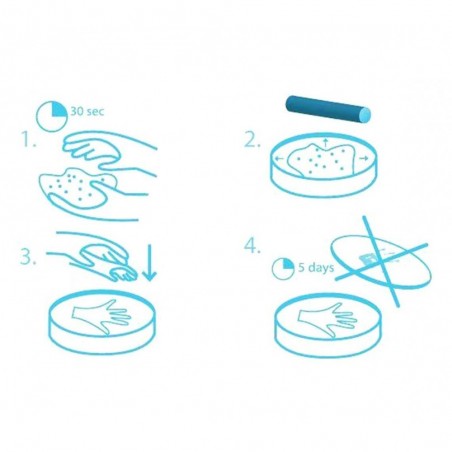 30 sec

1.

2.

3.

4.

5 days