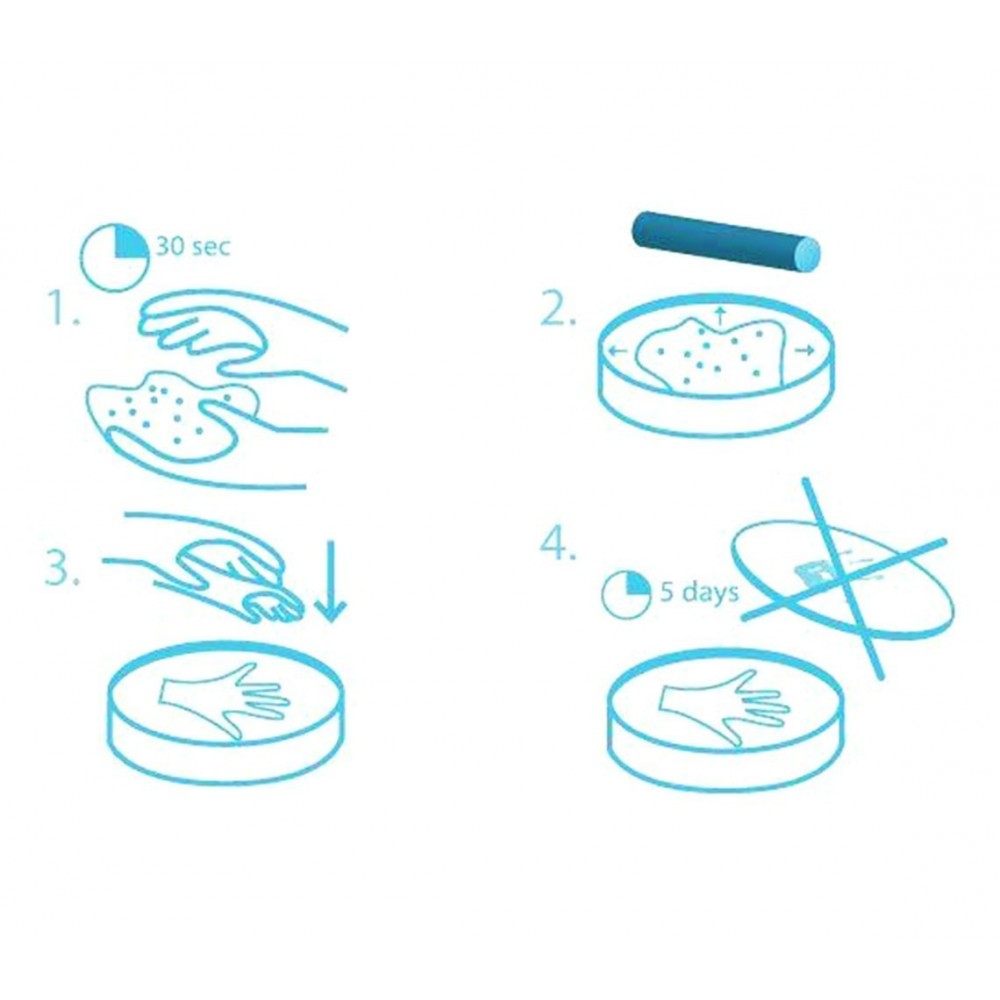 30 sec
1.
2.
3.
4.
5 days