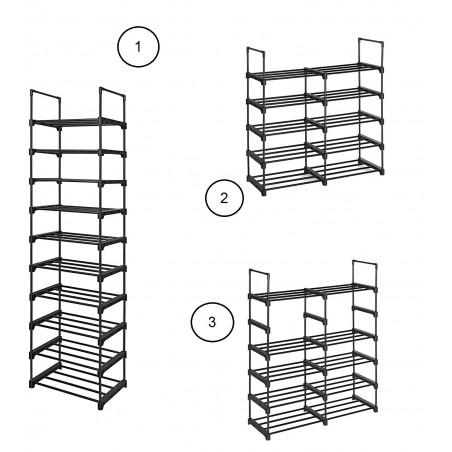 1

2

3