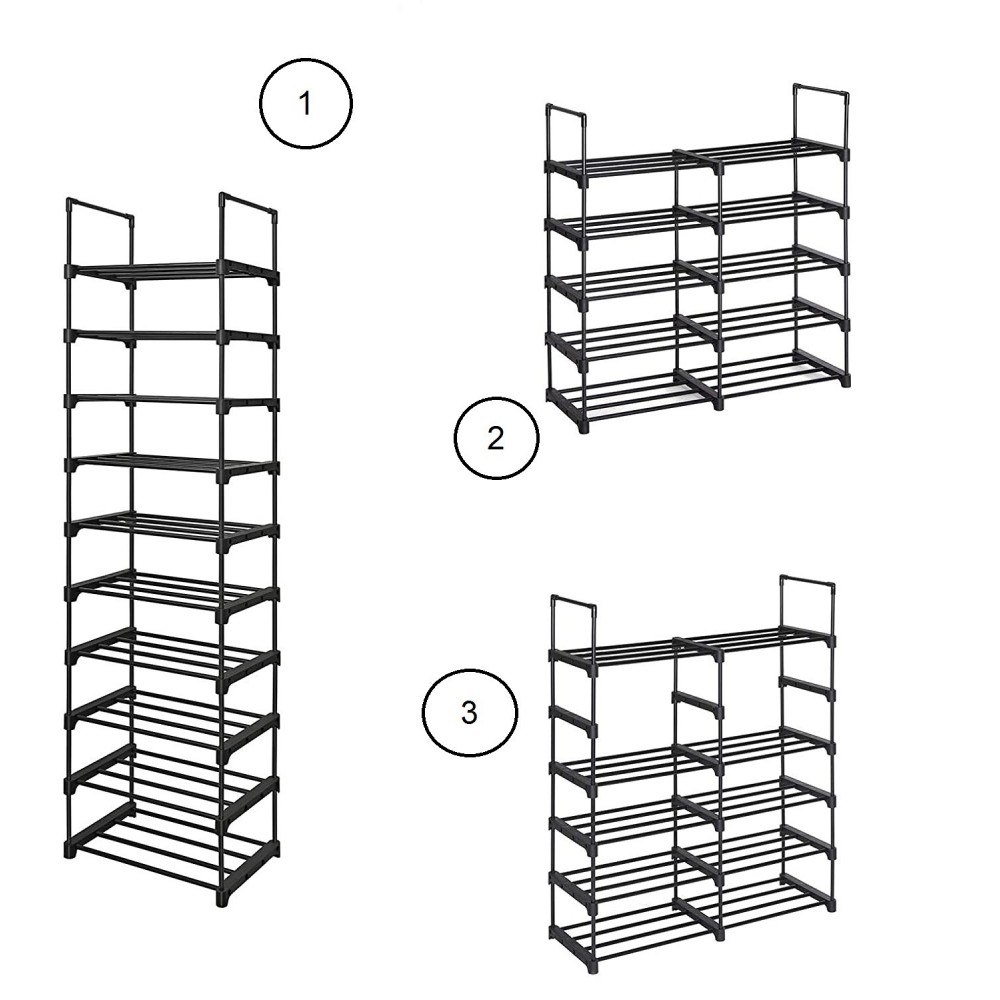 1

2

3