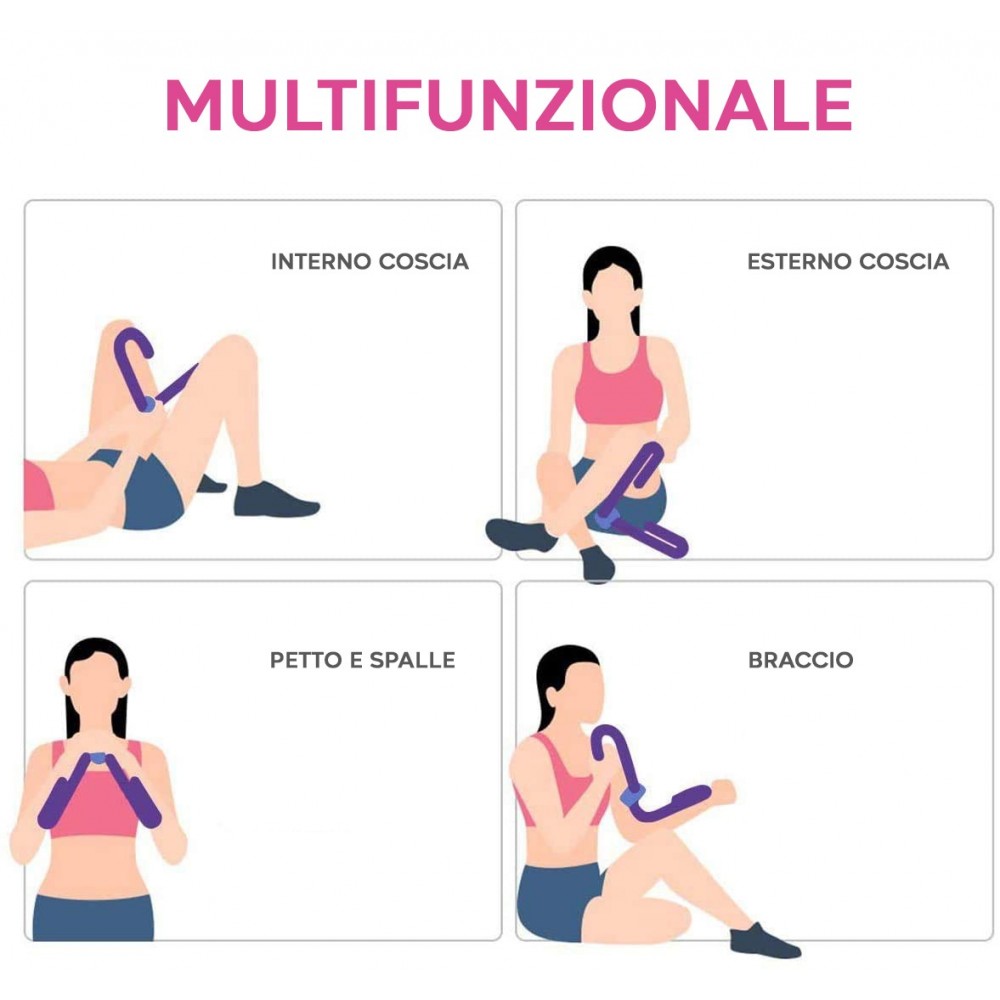 MULTIFUNZIONALE

INTERNO COSCIA

ESTERNO COSCIA

PETTO E SPALLE

BRACCIO