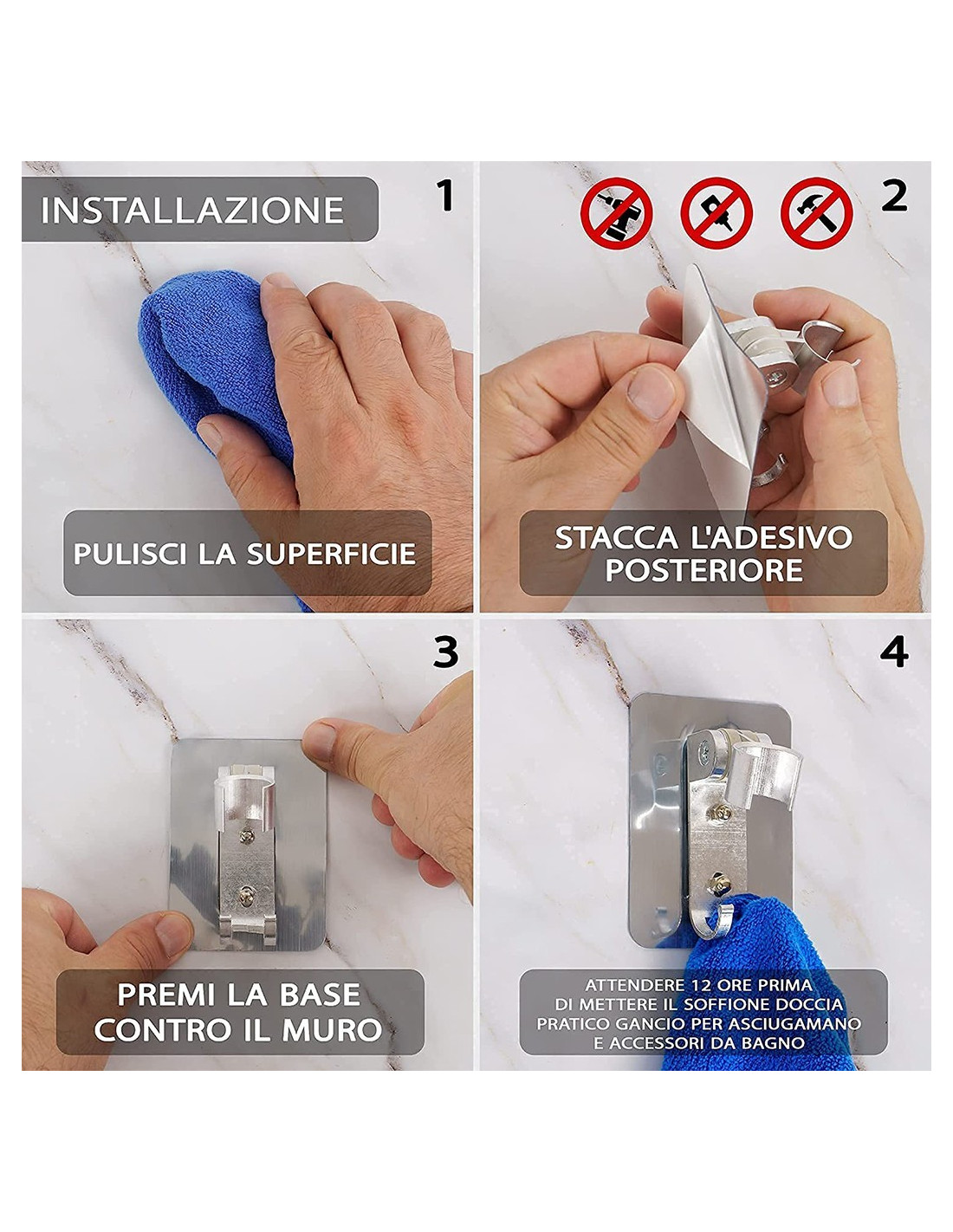 INSTALLAZIONE

1

PULISCI LA SUPERFICIE

2

STACCA L'ADESIVO POSTERIORE

3

PREMI LA BASE CONTRO IL MURO

4

ATTENDERE 12 ORE PRIMA DI METTERE IL SOFFIONE DOCCIA PRATICO GANCIO PER ASCIUGAMANO E ACCESSORI DA BAGNO