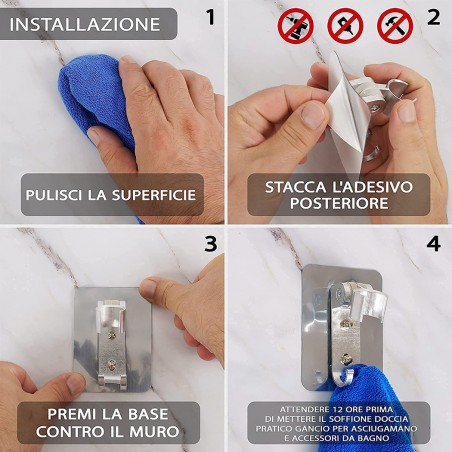 INSTALLAZIONE

1

PULISCI LA SUPERFICIE

2

STACCA L'ADESIVO POSTERIORE

3

PREMI LA BASE CONTRO IL MURO

4

ATTENDERE 12 ORE PRIMA DI METTERE IL SOFFIONE DOCCIA PRATICO GANCIO PER ASCIUGAMANO E ACCESSORI DA BAGNO