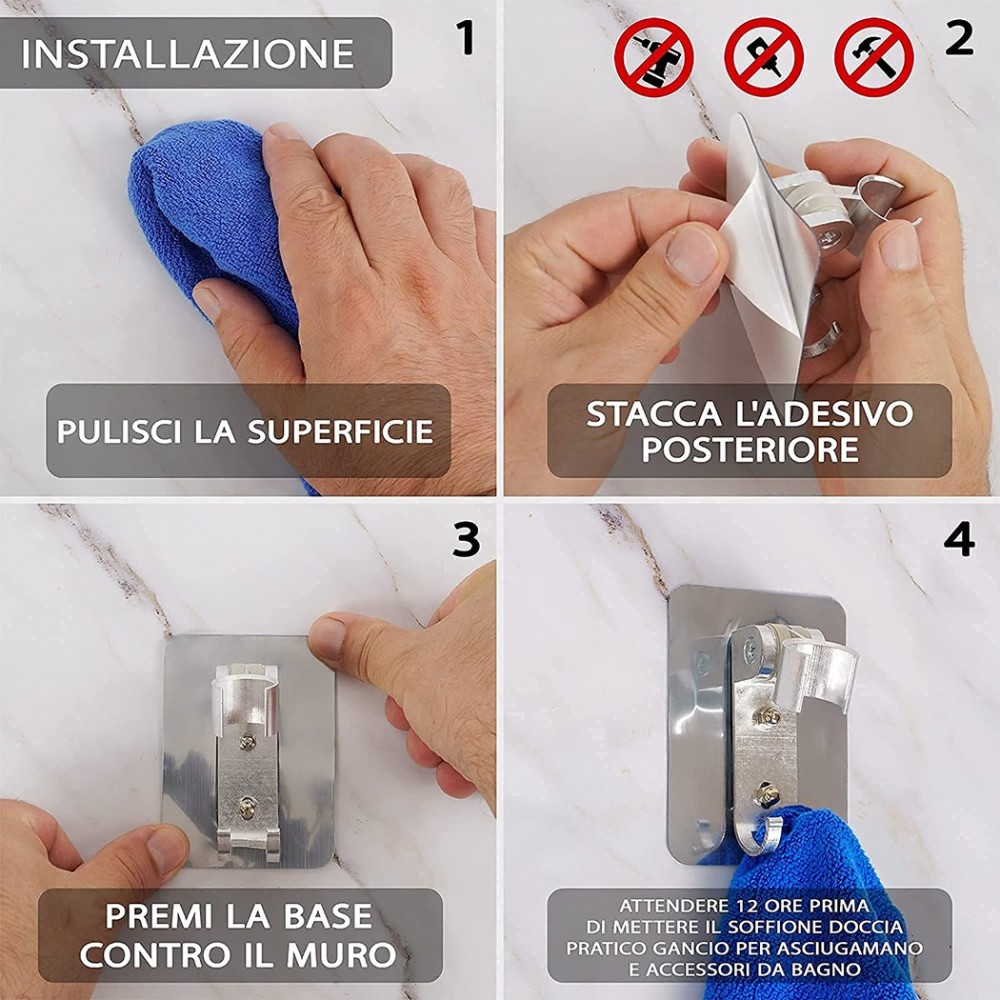 INSTALLAZIONE

1

PULISCI LA SUPERFICIE

2

STACCA L'ADESIVO POSTERIORE

3

PREMI LA BASE CONTRO IL MURO

4

ATTENDERE 12 ORE PRIMA DI METTERE IL SOFFIONE DOCCIA PRATICO GANCIO PER ASCIUGAMANO E ACCESSORI DA BAGNO