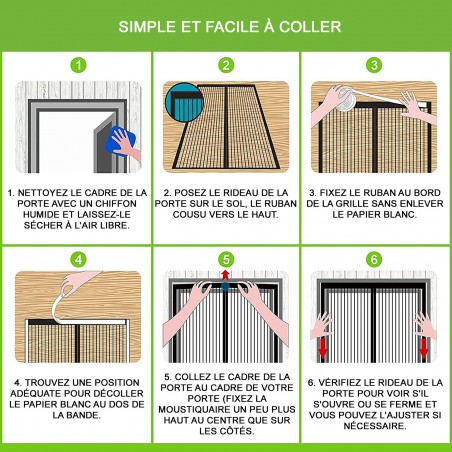 SIMPLE ET FACILE À COLLER

1

1. NETTOYEZ LE CADRE DE LA PORTE AVEC UN CHIFFON HUMIDE ET LAISSEZ-LE SÉCHER À L'AIR LIBRE.

2

2. POSEZ LE RIDEAU DE LA PORTE SUR LE SOL, LE RUBAN COUSU VERS LE HAUT.

3

3. FIXEZ LE RUBAN AU BORD DE LA GRILLE SANS ENLEVER LE PAPIER BLANC.

4

4. TROUVEZ UNE POSITION ADÉQUATE POUR DÉCOLLER LE PAPIER BLANC AU DOS DE LA BANDE.

5

5. COLLEZ LE CADRE DE LA PORTE AU CADRE DE VOTRE PORTE (FIXEZ LA MOUSTIQUAIRE UN PEU PLUS HAUT AU CENTRE QUE SUR LES CÔTÉS.

6

6. VÉRIFIEZ LE RIDEAU DE LA PORTE POUR VOIR S'IL S'OUVRE OU SE FERME ET VOUS POUVEZ L'AJUSTER SI NÉCESSAIRE.