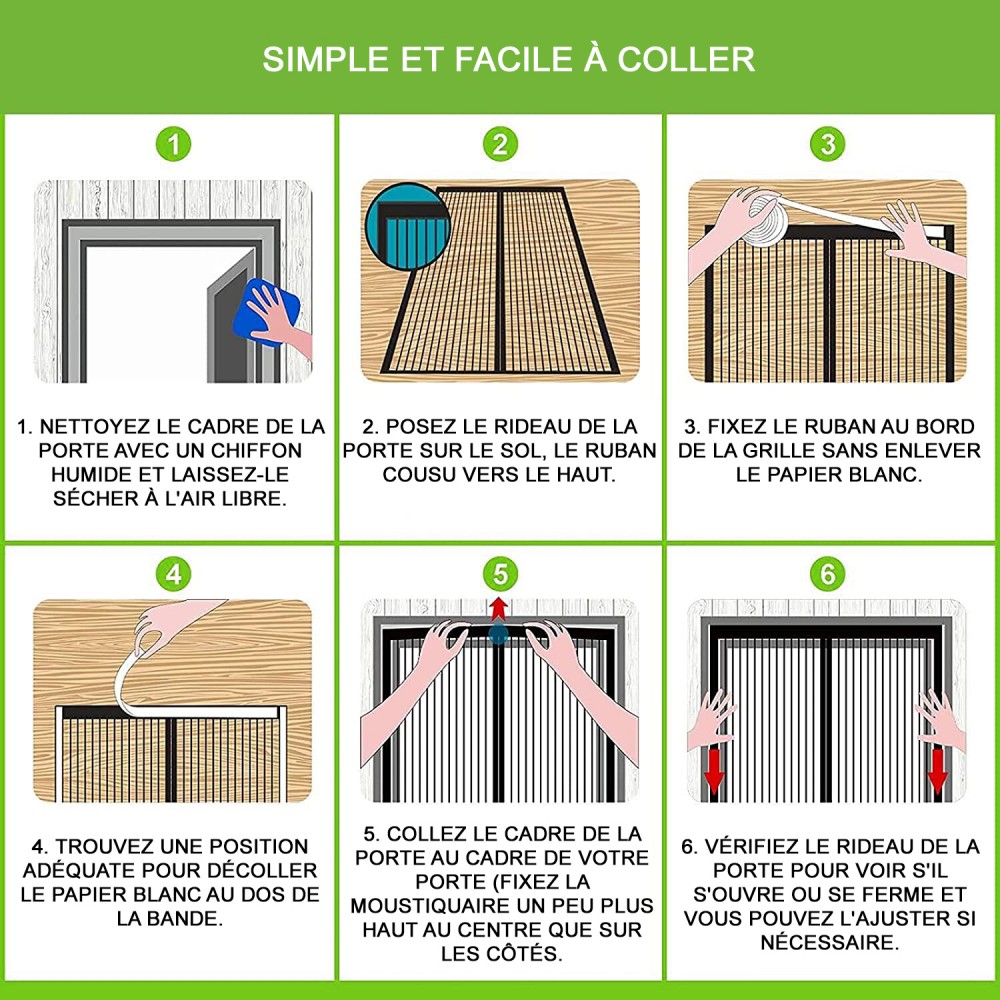 SIMPLE ET FACILE À COLLER

1

1. NETTOYEZ LE CADRE DE LA PORTE AVEC UN CHIFFON HUMIDE ET LAISSEZ-LE SÉCHER À L'AIR LIBRE.

2

2. POSEZ LE RIDEAU DE LA PORTE SUR LE SOL, LE RUBAN COUSU VERS LE HAUT.

3

3. FIXEZ LE RUBAN AU BORD DE LA GRILLE SANS ENLEVER LE PAPIER BLANC.

4

4. TROUVEZ UNE POSITION ADÉQUATE POUR DÉCOLLER LE PAPIER BLANC AU DOS DE LA BANDE.

5

5. COLLEZ LE CADRE DE LA PORTE AU CADRE DE VOTRE PORTE (FIXEZ LA MOUSTIQUAIRE UN PEU PLUS HAUT AU CENTRE QUE SUR LES CÔTÉS.

6

6. VÉRIFIEZ LE RIDEAU DE LA PORTE POUR VOIR S'IL S'OUVRE OU SE FERME ET VOUS POUVEZ L'AJUSTER SI NÉCESSAIRE.