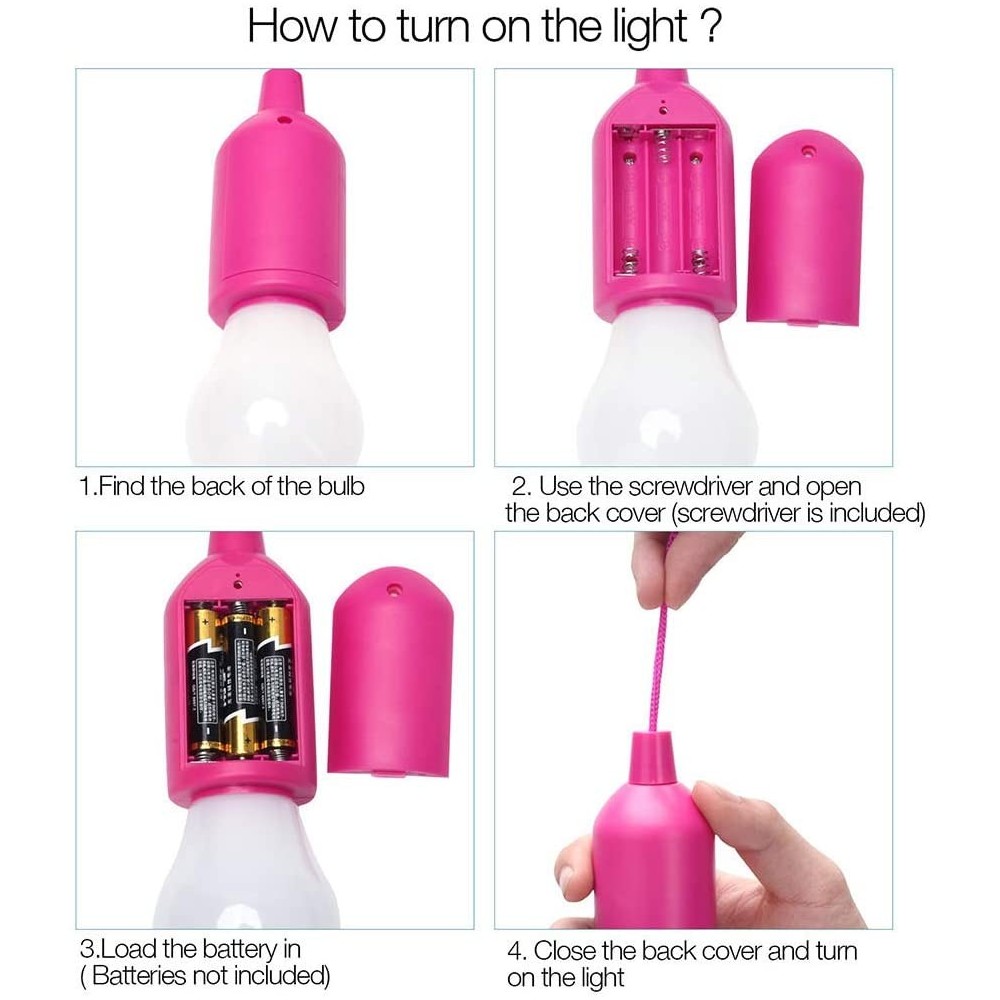 How to turn on the light ?

1.Find the back of the bulb

2. Use the screwdriver and open the back cover (screwdriver is included)

3.Load the battery in ( Batteries not included)

4. Close the back cover and turn on the light