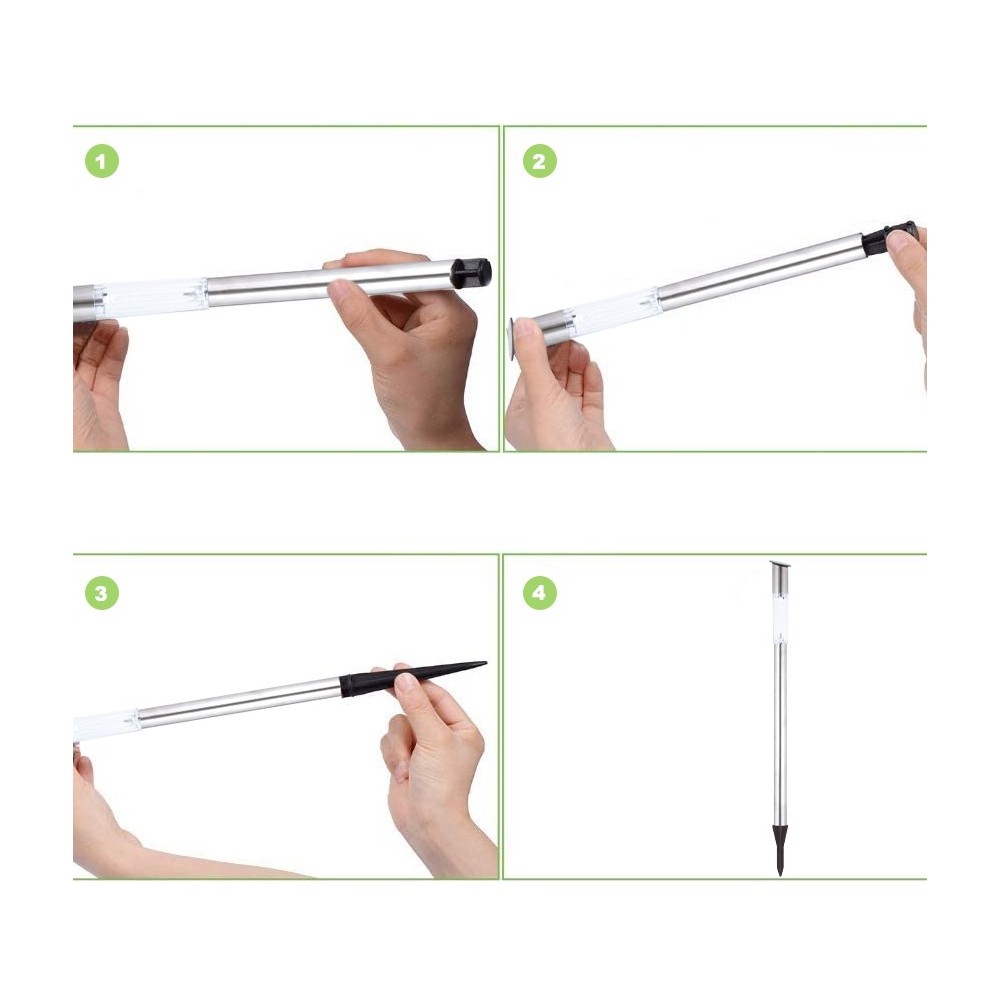 1

2

3

4