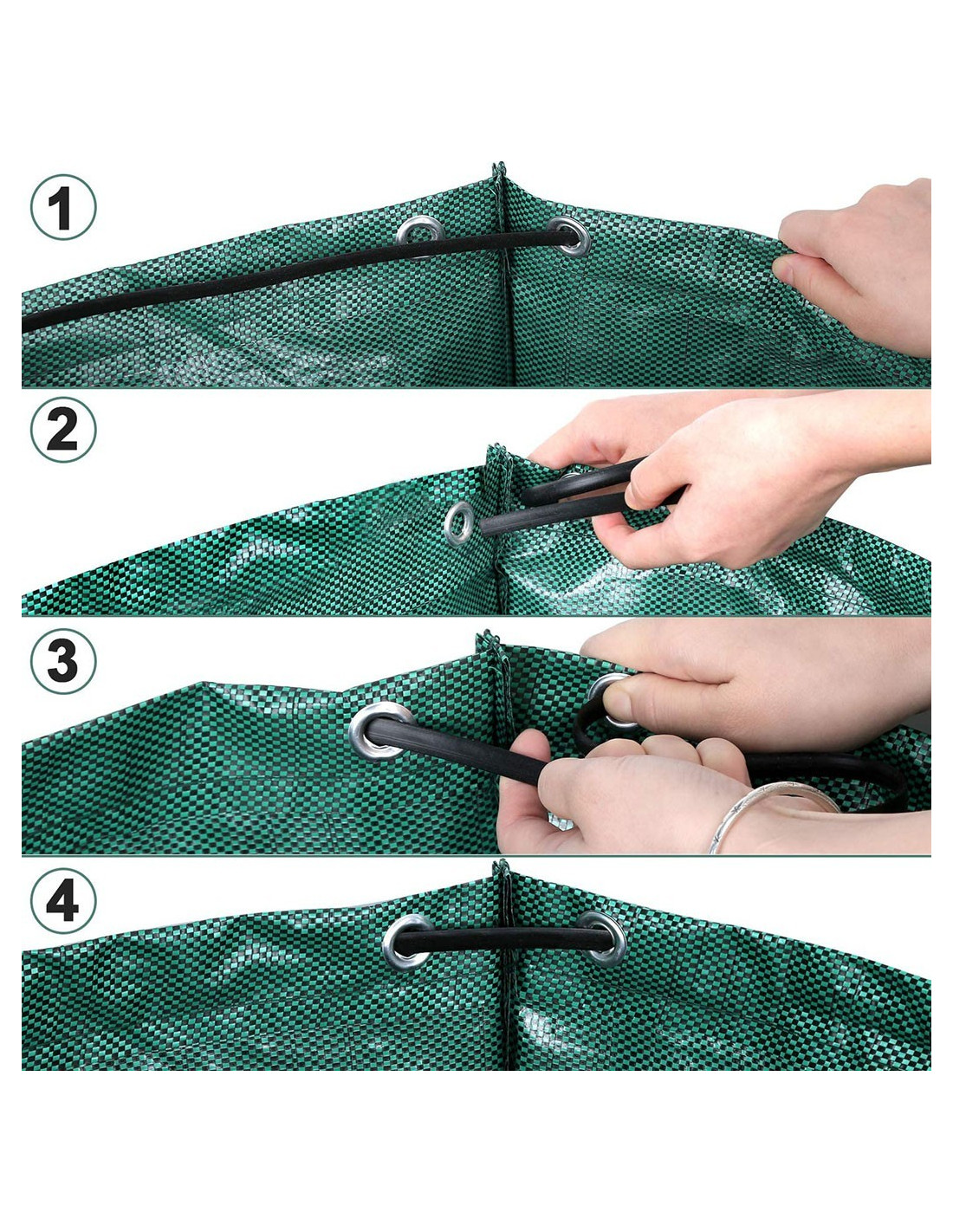 1

2

3

4