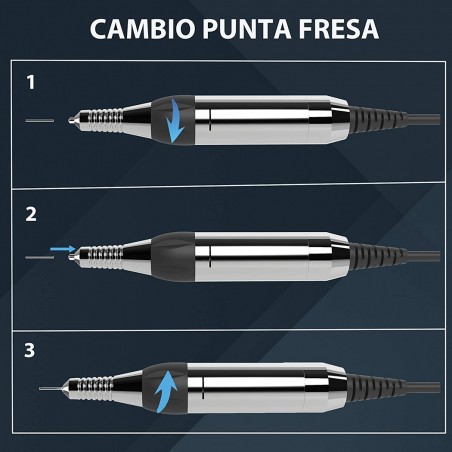 CAMBIO PUNTA FRESA

1

2

3