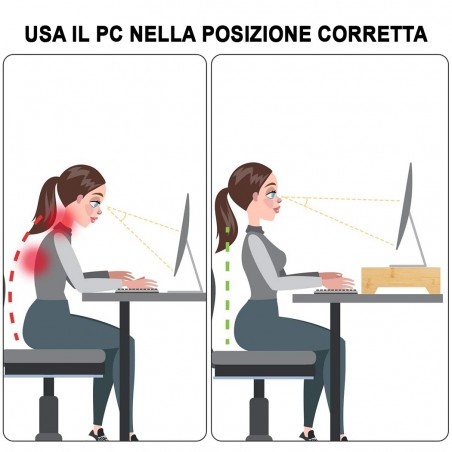 USA IL PC NELLA POSIZIONE CORRETTA