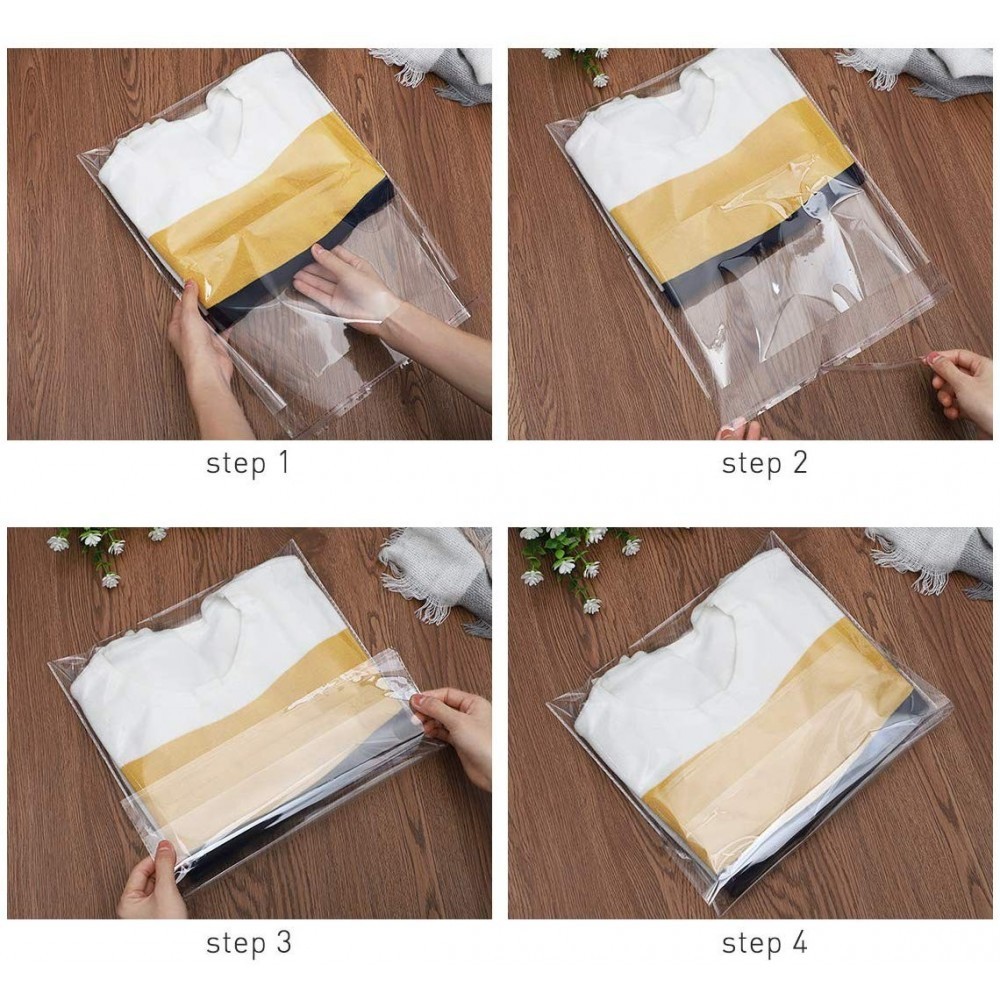 step 1

step 2

step 3

step 4