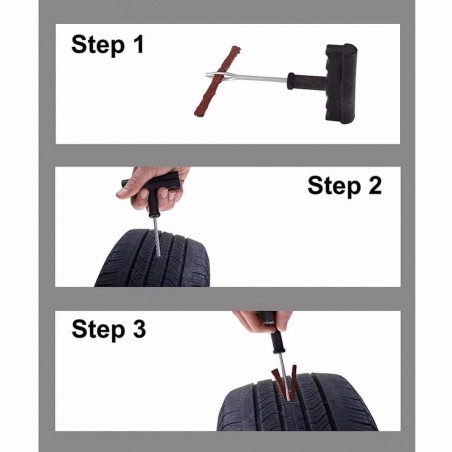 Step 1

Step 2

Step 3