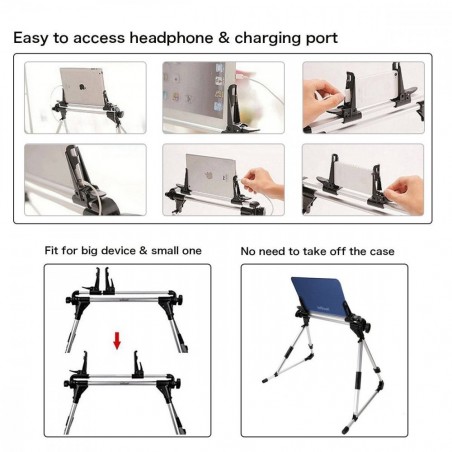 Easy to access headphone & charging port

Fit for big device & small one

No need to take off the case