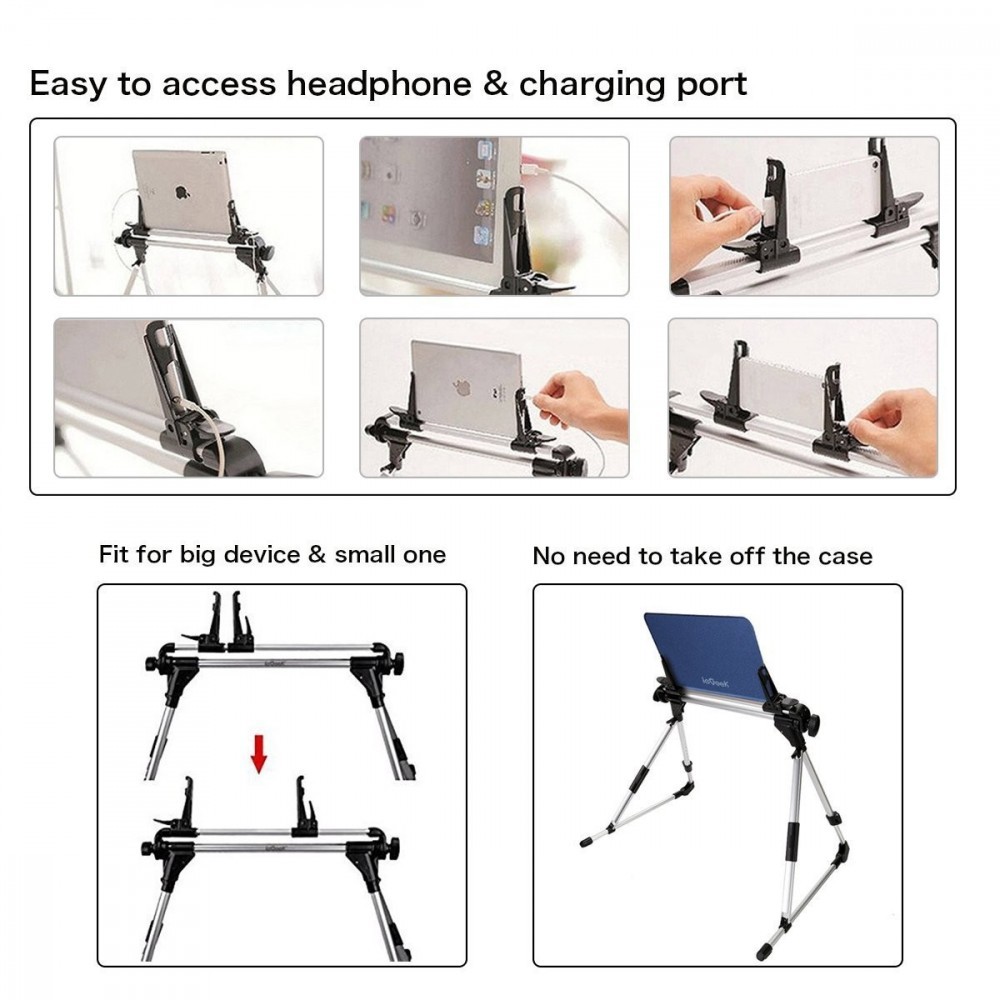 Easy to access headphone & charging port

Fit for big device & small one

No need to take off the case