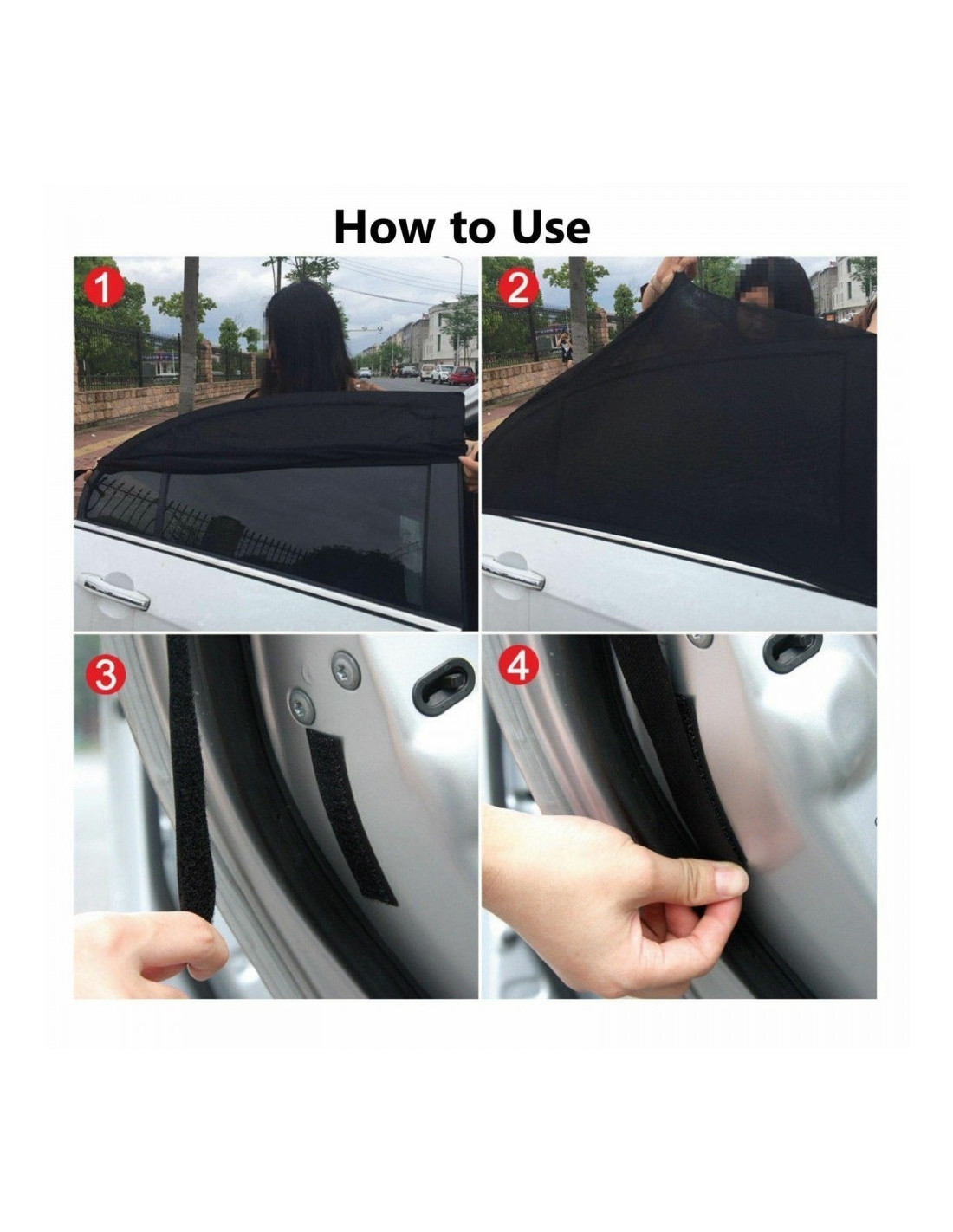 How to Use

1

2

3

4