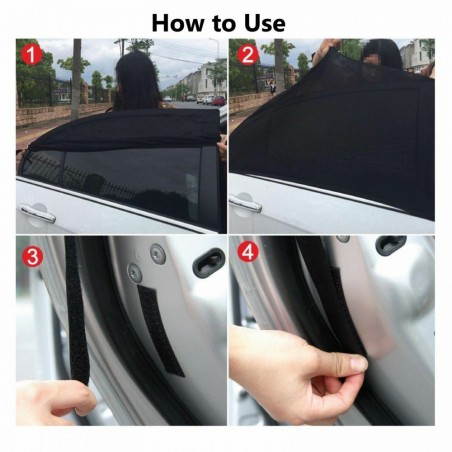 How to Use

1

2

3

4