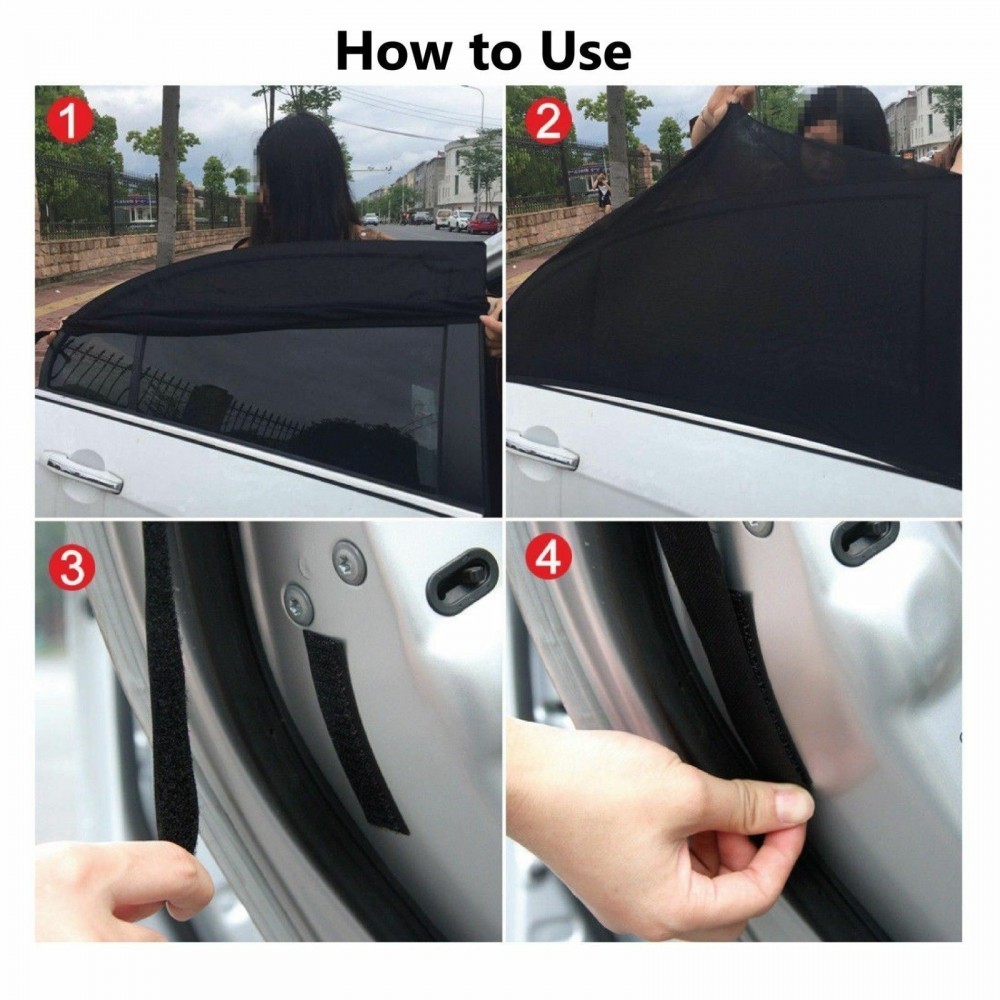 How to Use

1

2

3

4