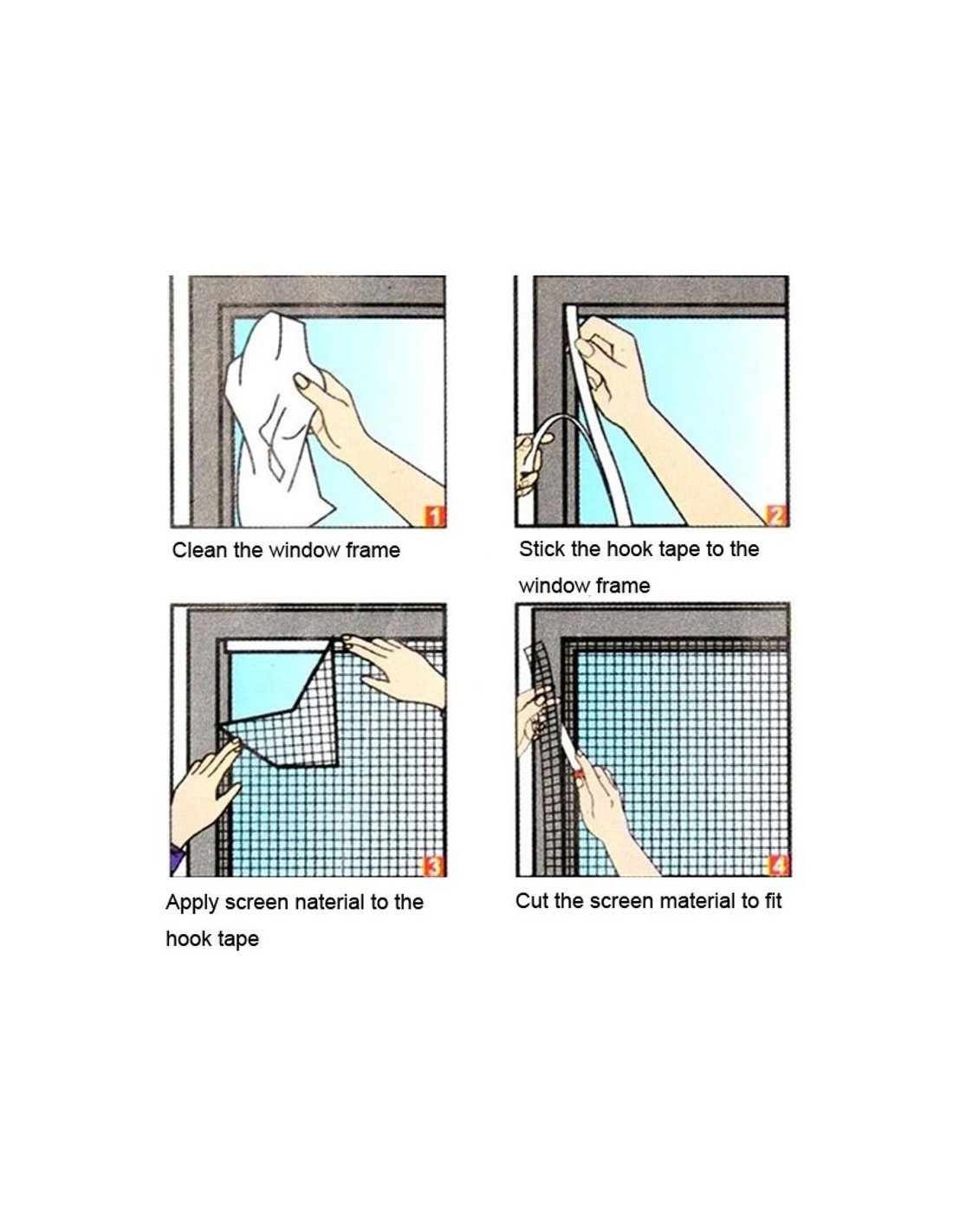 1

Clean the window frame

2

Stick the hook tape to the window frame

3

Apply screen naterial to the hook tape

4

Cut the screen material to fit