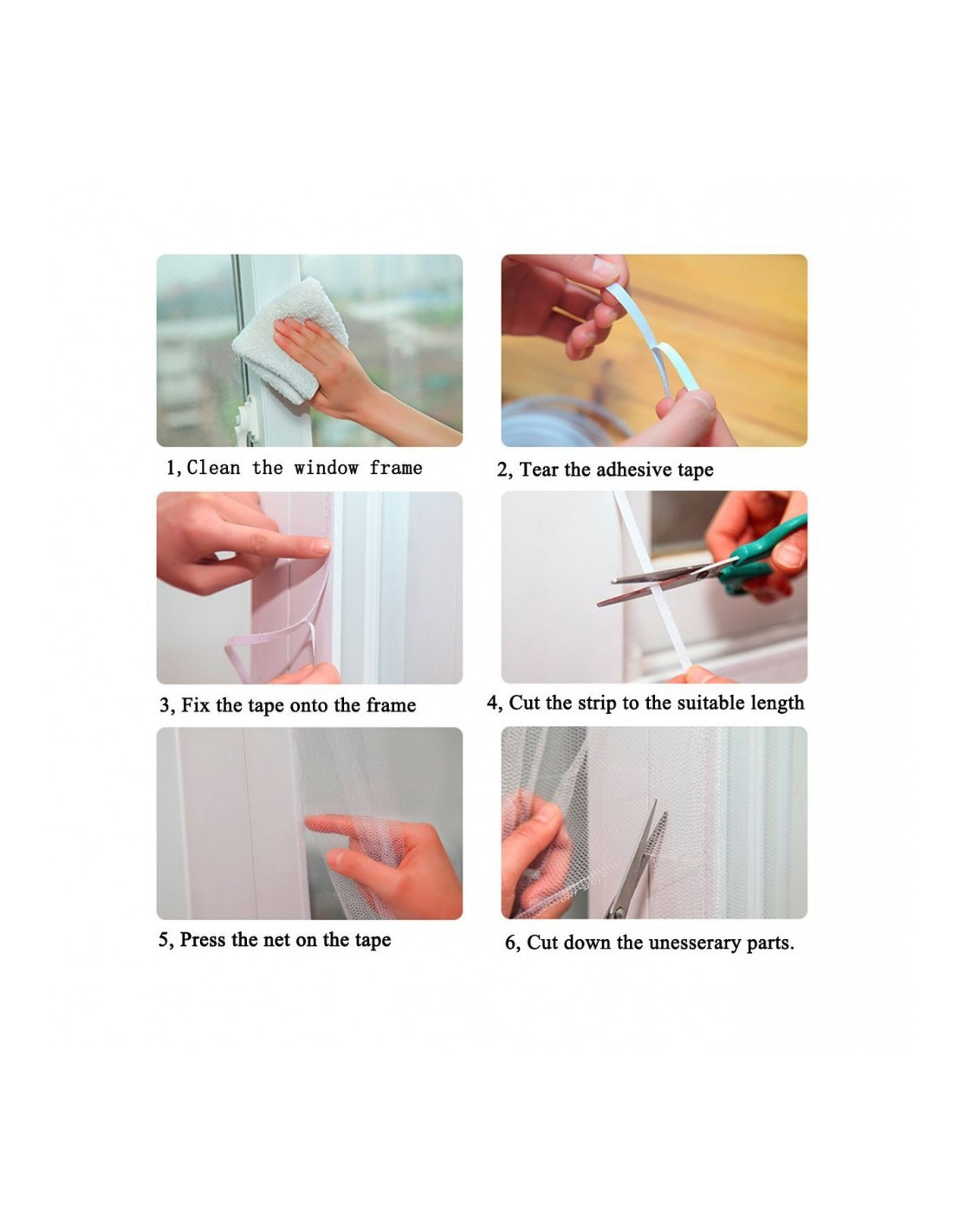 1, Clean the window frame

2, Tear the adhesive tape

3, Fix the tape onto the frame

4, Cut the strip to the suitable length

5, Press the net on the tape

6, Cut down the unesserary parts.