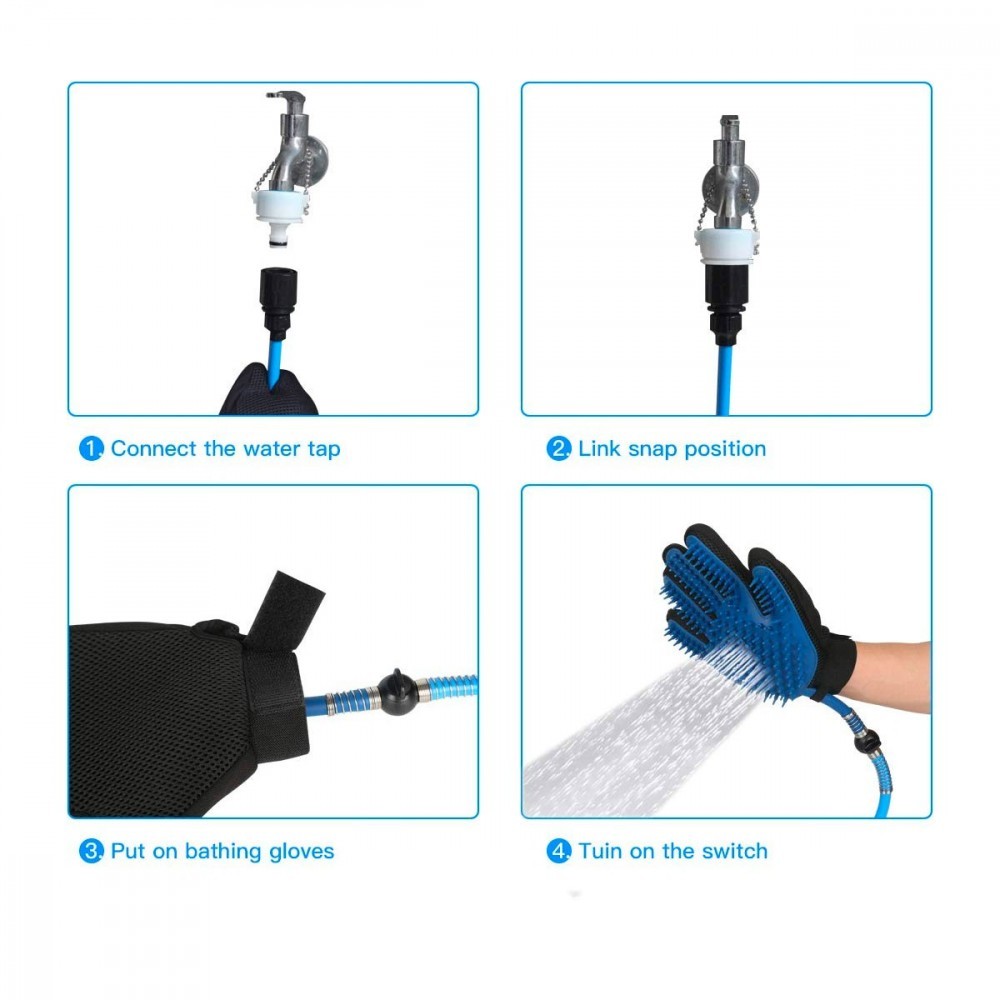 1. Connect the water tap

2. Link snap position

3. Put on bathing gloves

4. Tuin on the switch