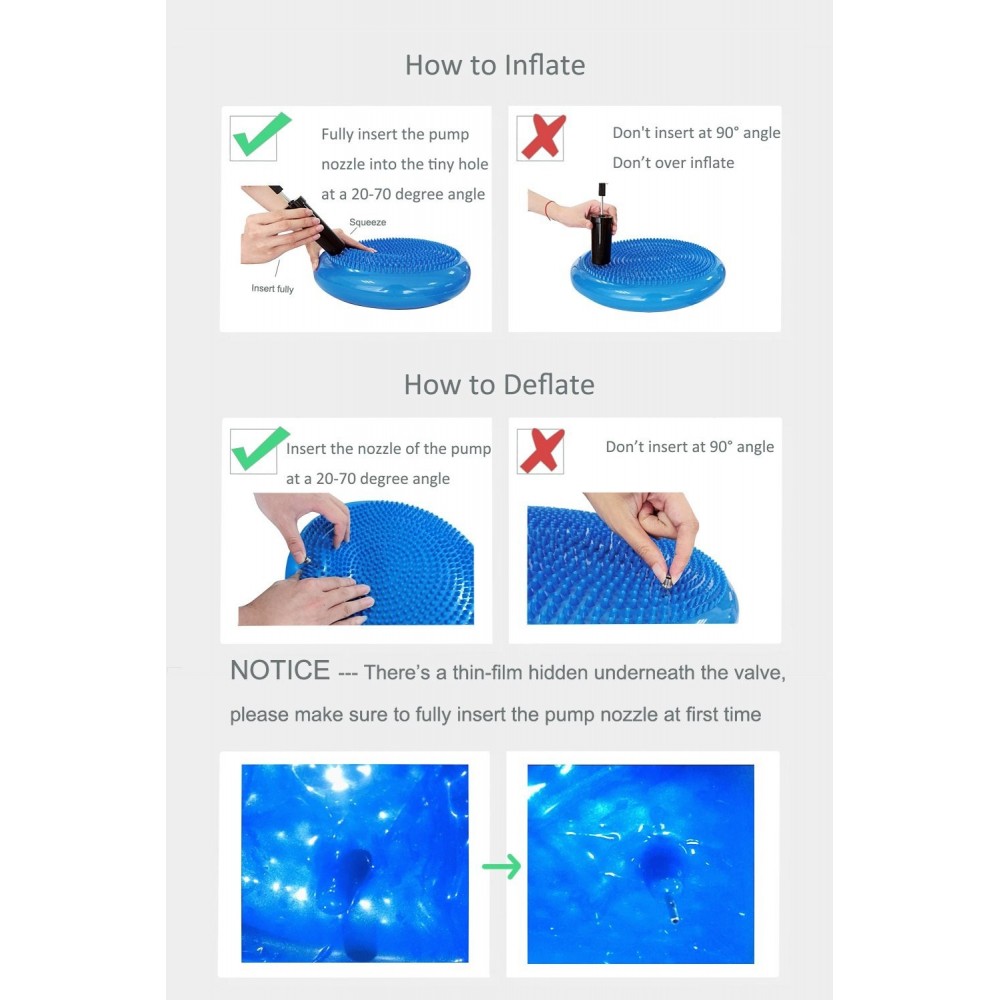 How to Inflate

Fully insert the pump nozzle into the tiny hole at a 20-70 degree angle

Squeeze

Insert fully

Don't insert at 90° angle
Don't over inflate

How to Deflate

Insert the nozzle of the pump at a 20-70 degree angle

Don't insert at 90° angle

NOTICE --- There's a thin-film hidden underneath the valve, please make sure to fully insert the pump nozzle at first time