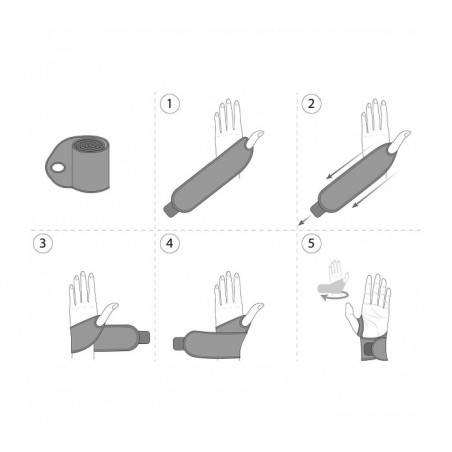 1
2
3
4
5