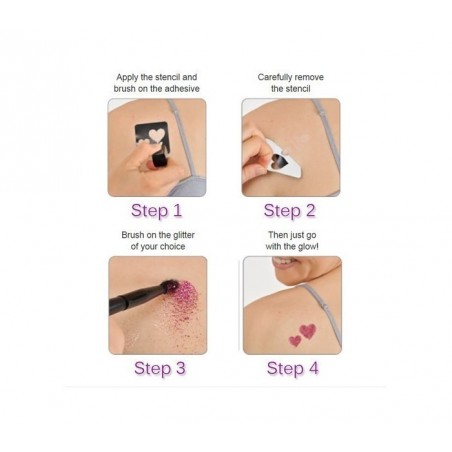 Apply the stencil and brush on the adhesive

Step 1

Carefully remove the stencil

Step 2

Brush on the glitter of your choice

Step 3

Then just go with the glow!

Step 4