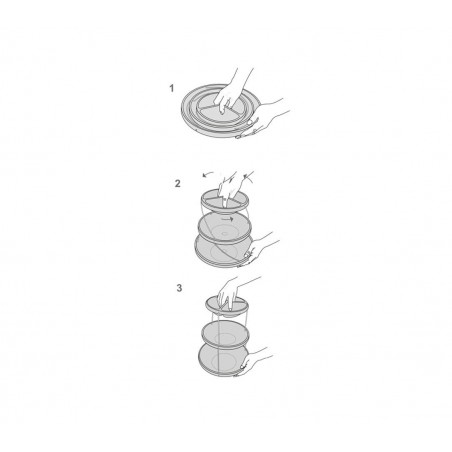 1

2

3